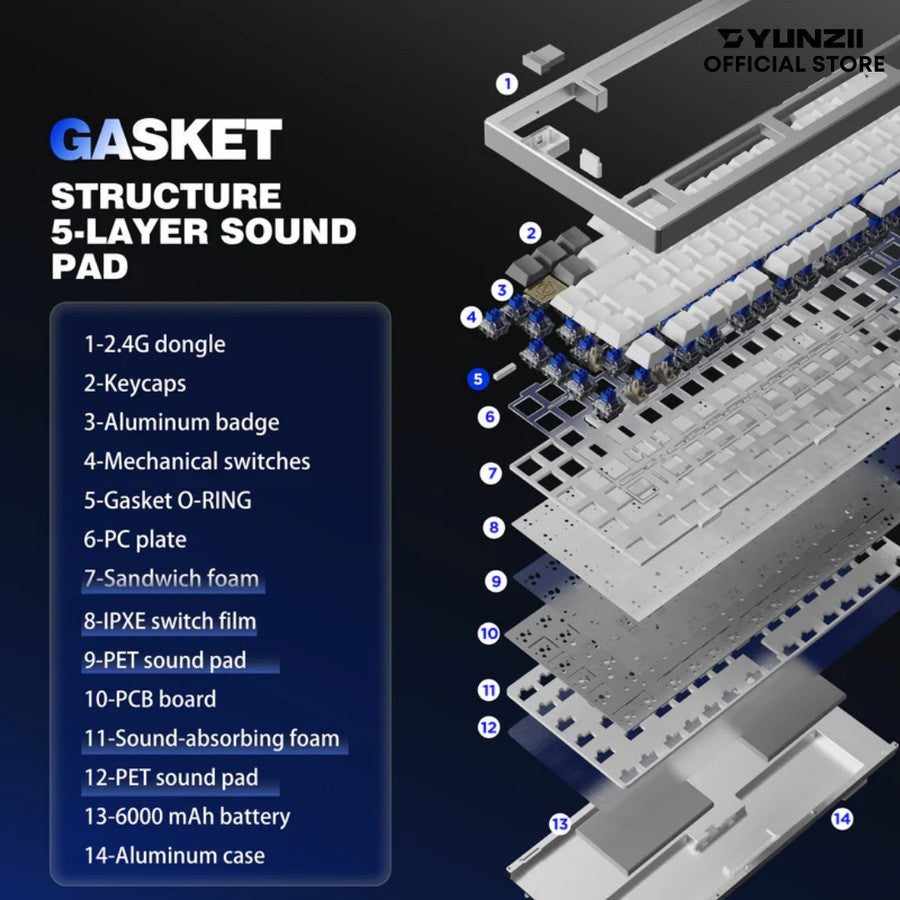 YUNZII OFFICIAL STORE

GASKET STRUCTURE 5-LAYER SOUND PAD

1-2.4G dongle
2-Keycaps
3-Aluminum badge
4-Mechanical switches
5-Gasket O-RING
6-PC plate
7-Sandwich foam
8-IPXE switch film
9-PET sound pad
10-PCB board
11-Sound-absorbing foam
12-PET sound pad
13-6000 mAh battery
14-Aluminum case

1
2
3
4
5
6
7
8
9
10
11
12
13
14