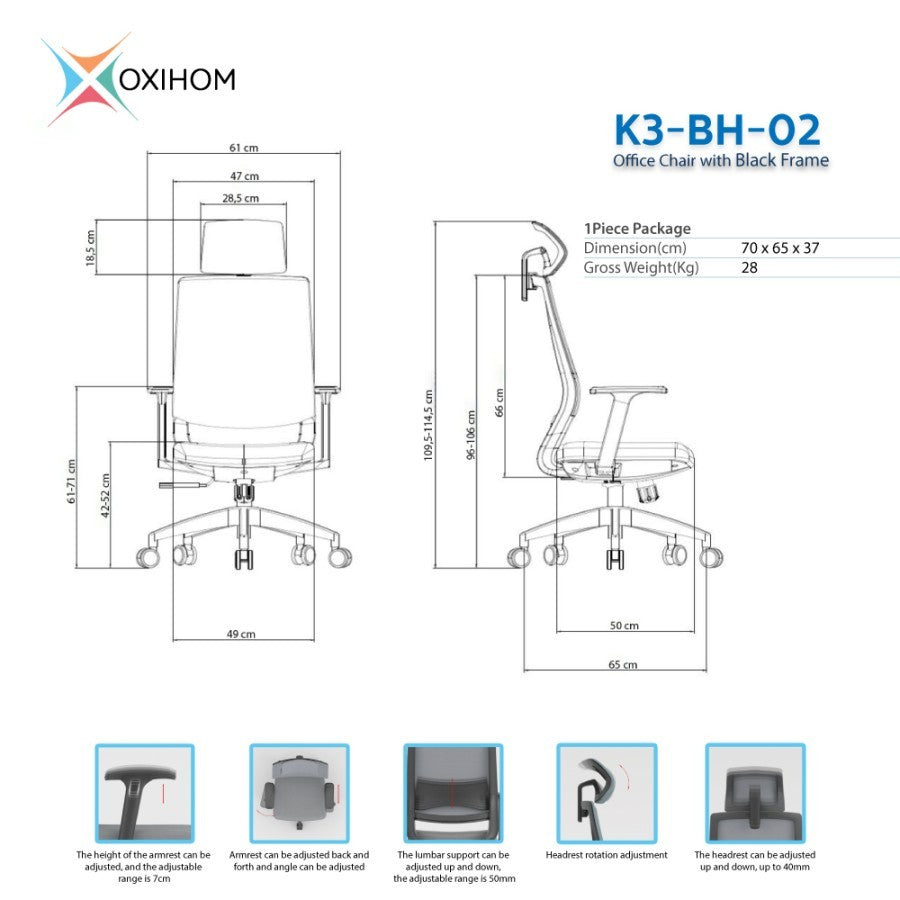 OXIHOM

K3-BH-02
Office Chair with Black Frame

1Piece Package

| Dimension(cm) | 70 x 65 x 37 |
|---|---|
| Gross Weight(Kg) | 28 |

61 cm
47 cm
28,5 cm
18,5 cm
61-71 cm
42-52 cm
49 cm

109,5-114,5 cm
96-106 cm
66 cm
50 cm
65 cm

The height of the armrest can be adjusted, and the adjustable range is 7cm

Armrest can be adjusted back and forth and angle can be adjusted

The lumbar support can be adjusted up and down, the adjustable range is 50mm

Headrest rotation adjustment

The headrest can be adjusted up and down, up to 40mm