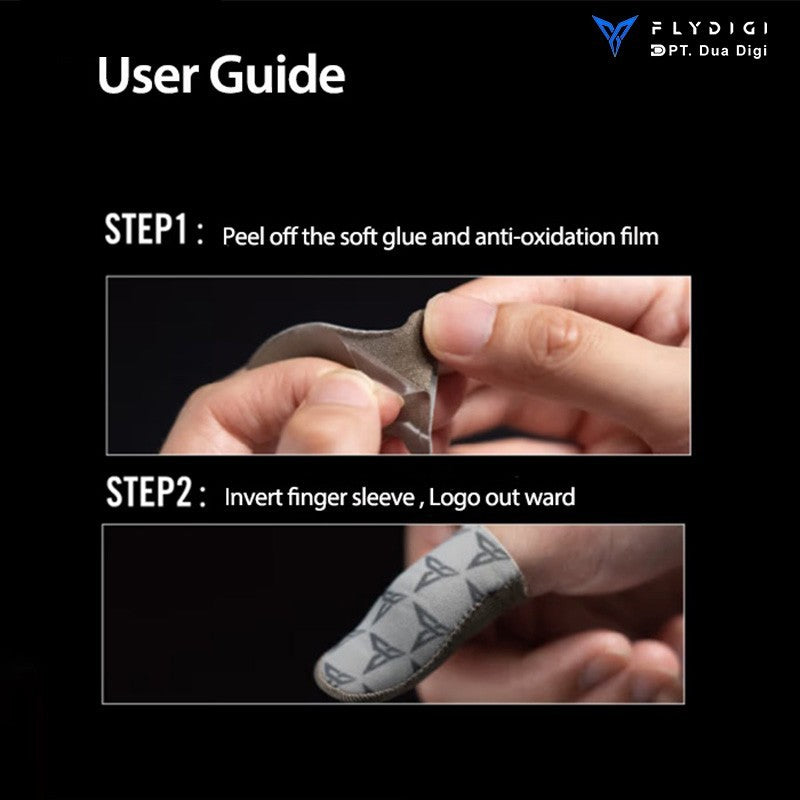 FLYDIGI
PT. Dua Digi

User Guide

STEP1 : Peel off the soft glue and anti-oxidation film

STEP2 : Invert finger sleeve , Logo out ward