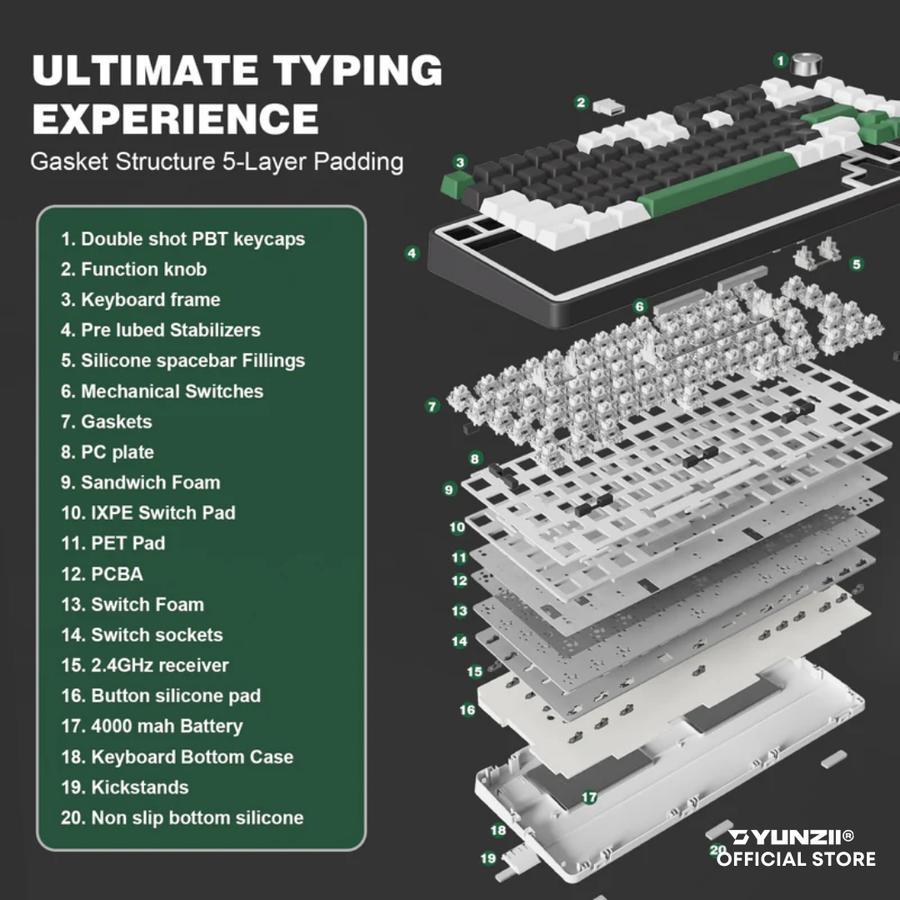 ULTIMATE TYPING EXPERIENCE
Gasket Structure 5-Layer Padding

1. Double shot PBT keycaps
2. Function knob
3. Keyboard frame
4. Pre lubed Stabilizers
5. Silicone spacebar Fillings
6. Mechanical Switches
7. Gaskets
8. PC plate
9. Sandwich Foam
10. IXPE Switch Pad
11. PET Pad
12. PCBA
13. Switch Foam
14. Switch sockets
15. 2.4GHz receiver
16. Button silicone pad
17. 4000 mah Battery
18. Keyboard Bottom Case
19. Kickstands
20. Non slip bottom silicone

1
2
3
4
5
6
7
8
9
10
11
12
13
14
15
16
17
18
19
20

YUNZII®
OFFICIAL STORE