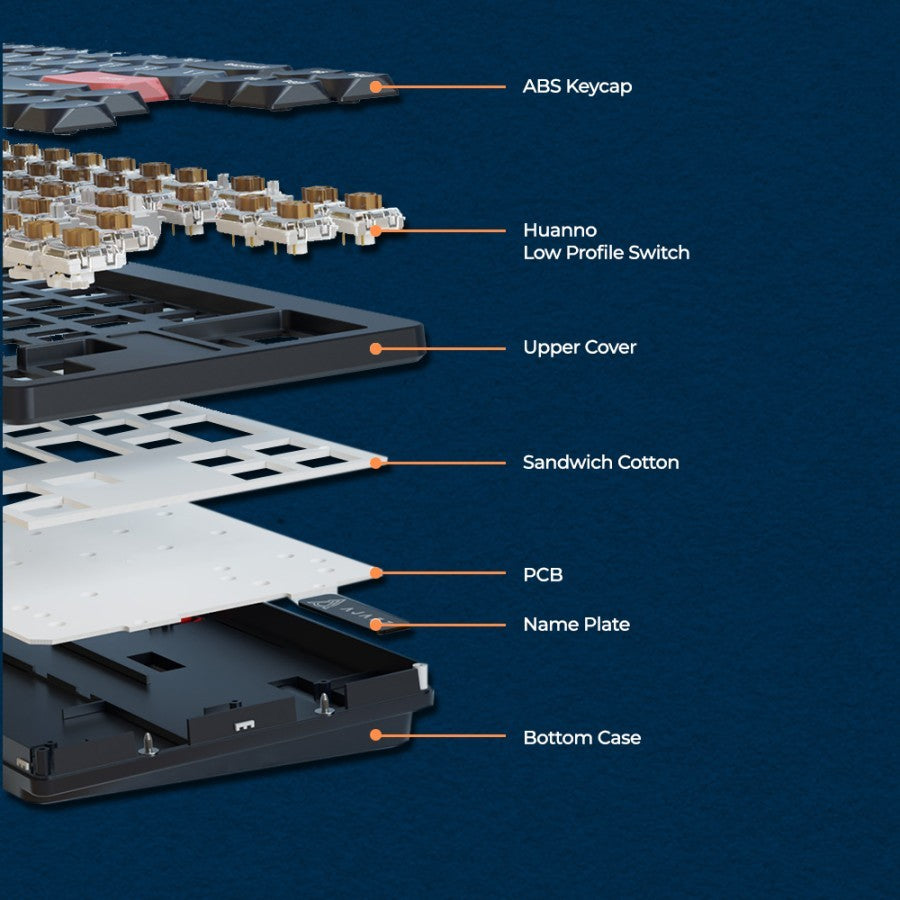 ABS Keycap

Huanno
Low Profile Switch

Upper Cover

Sandwich Cotton

PCB

Name Plate

Bottom Case