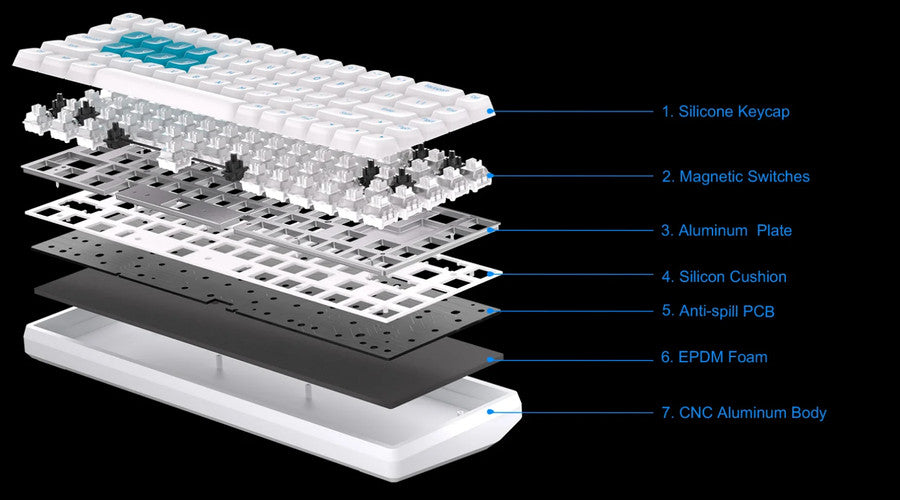 1. Silicone Keycap

2. Magnetic Switches

3. Aluminum Plate

4. Silicon Cushion

5. Anti-spill PCB

6. EPDM Foam

7. CNC Aluminum Body